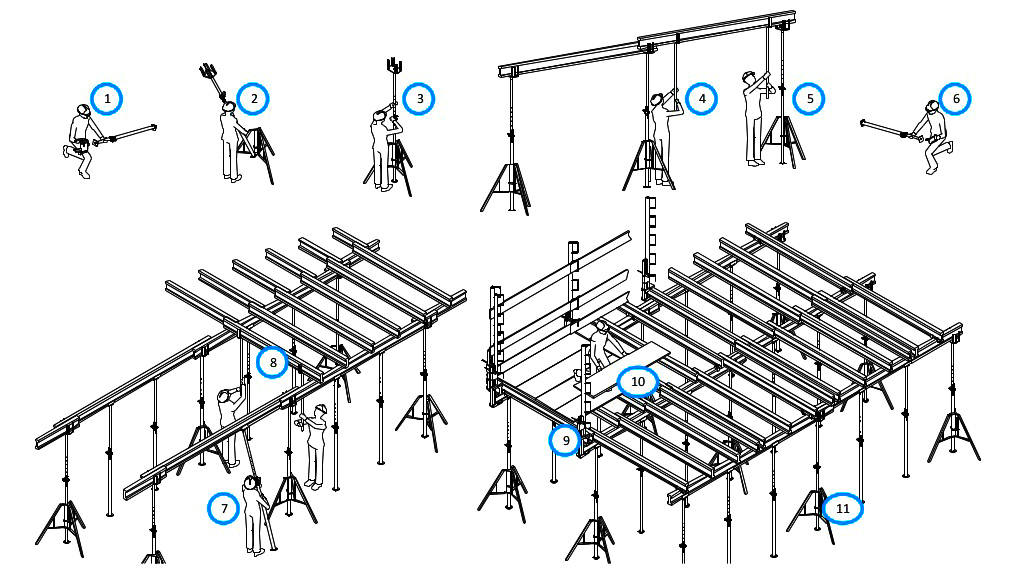 1
2
3
4
5
6
8
10
9
7
11